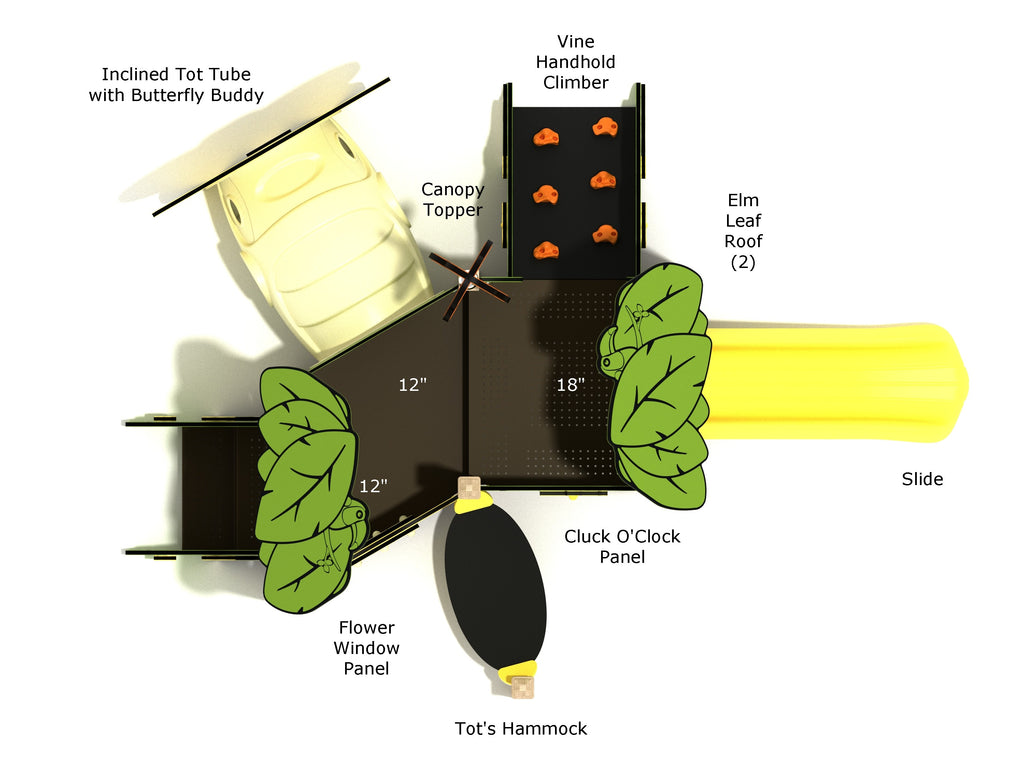 Inclined Tot Tube with Butterfly Buddy

Vine Handhold Climber

Canopy Topper

Elm Leaf Roof (2)

12"

18"

12"

Slide

Cluck O'Clock Panel

Flower Window Panel

Tot's Hammock