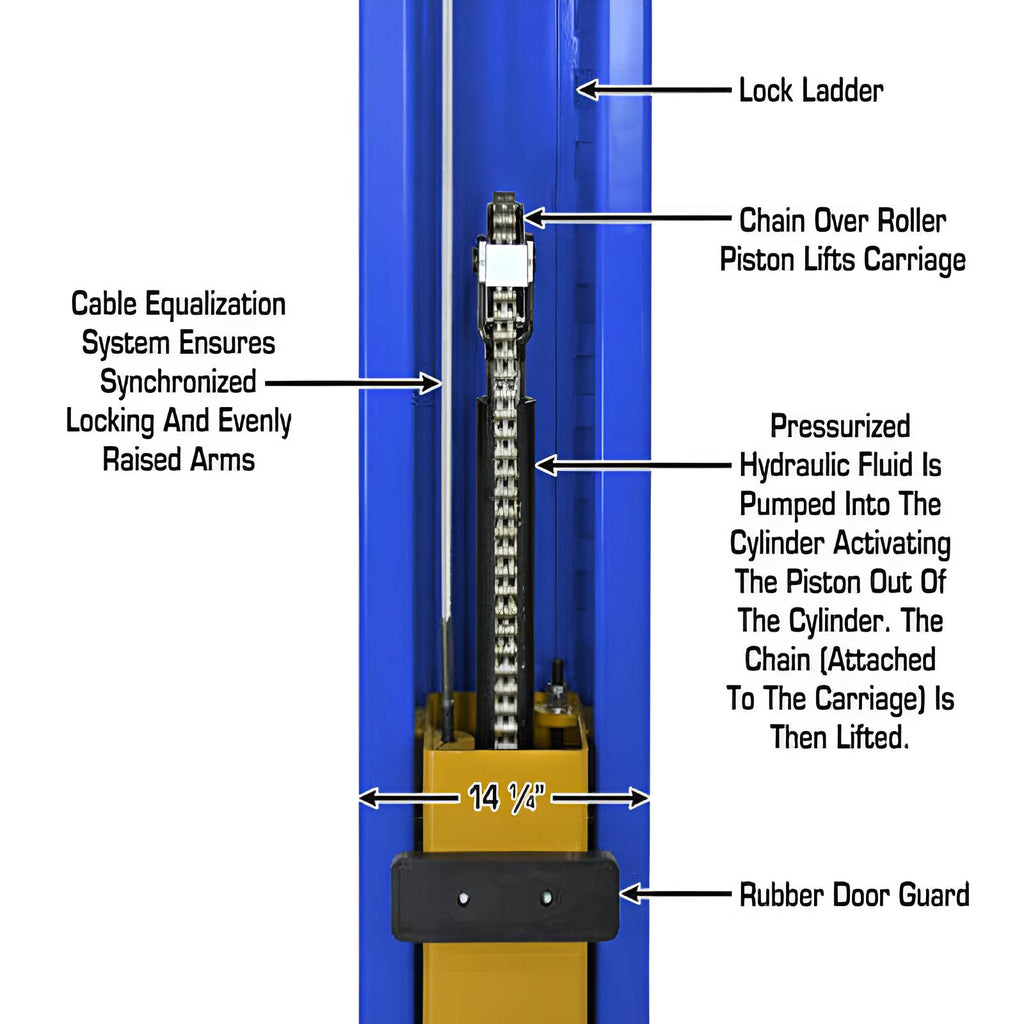 Lock Ladder

Chain Over Roller Piston Lifts Carriage

Cable Equalization System Ensures Synchronized Locking And Evenly Raised Arms

Pressurized Hydraulic Fluid Is Pumped Into The Cylinder Activating The Piston Out Of The Cylinder. The Chain (Attached To The Carriage) Is Then Lifted.

14 ¼"

Rubber Door Guard