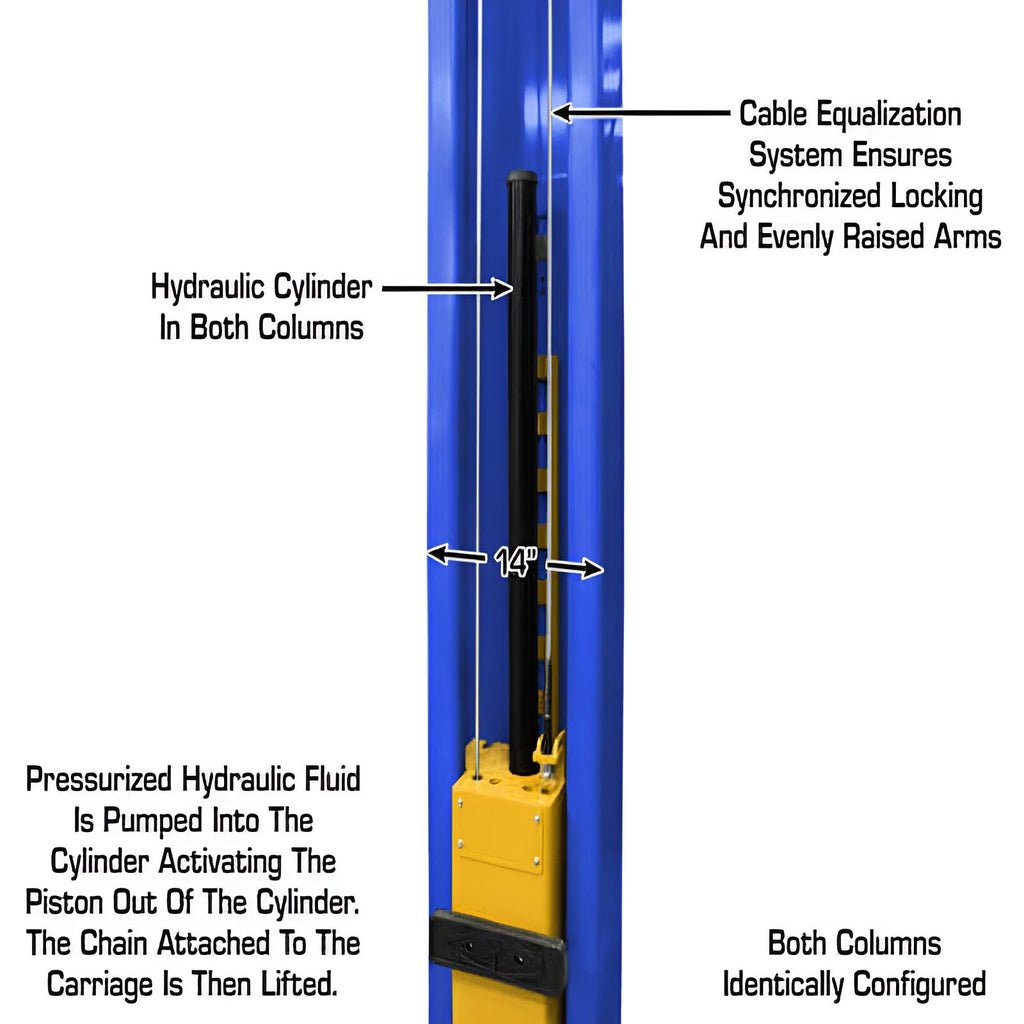 Cable Equalization System Ensures Synchronized Locking And Evenly Raised Arms

Hydraulic Cylinder In Both Columns

14"

Pressurized Hydraulic Fluid Is Pumped Into The Cylinder Activating The Piston Out Of The Cylinder. The Chain Attached To The Carriage Is Then Lifted.

Both Columns Identically Configured