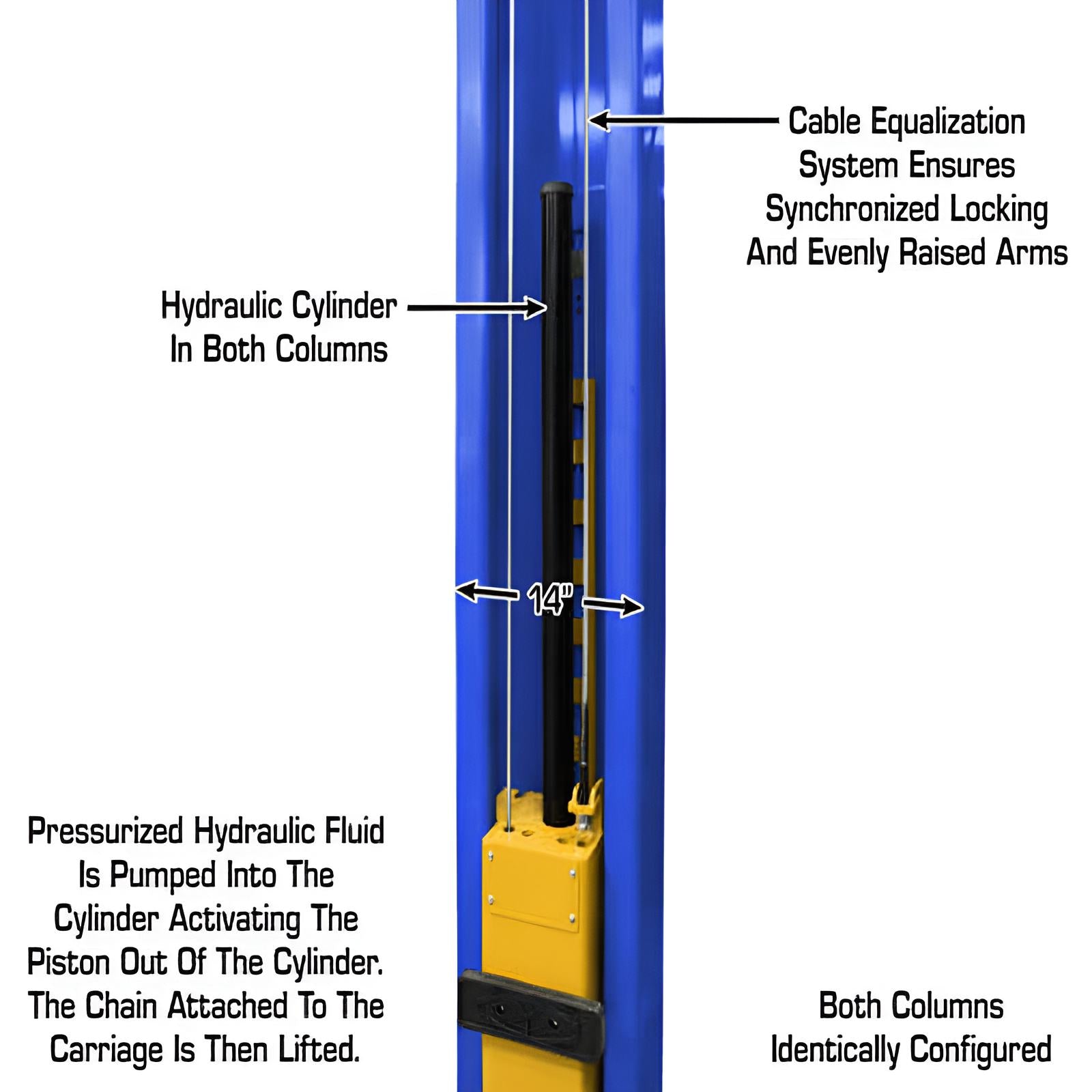 Cable Equalization System Ensures Synchronized Locking And Evenly Raised Arms

Hydraulic Cylinder In Both Columns

14"

Pressurized Hydraulic Fluid Is Pumped Into The Cylinder Activating The Piston Out Of The Cylinder. The Chain Attached To The Carriage Is Then Lifted.

Both Columns Identically Configured