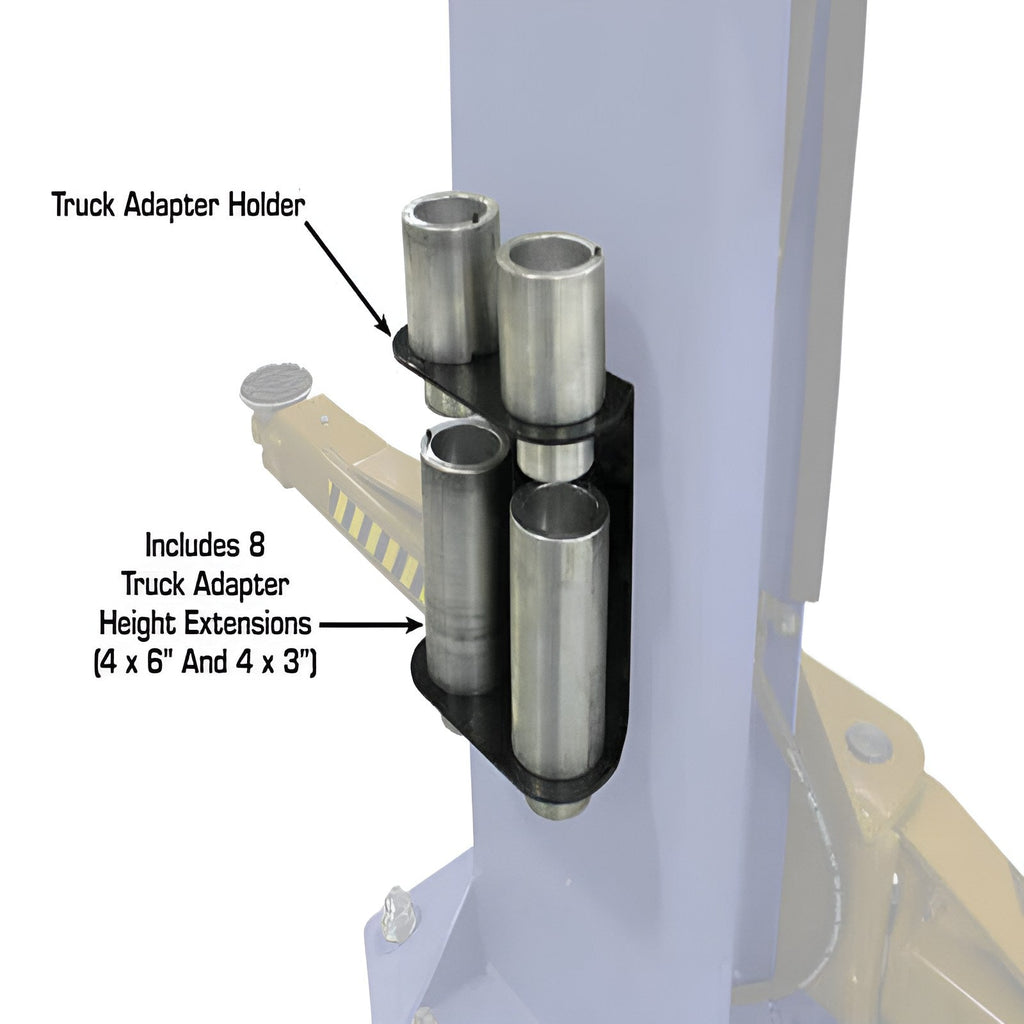 Truck Adapter Holder

Includes 8
Truck Adapter
Height Extensions
(4 x 6" And 4 x 3")