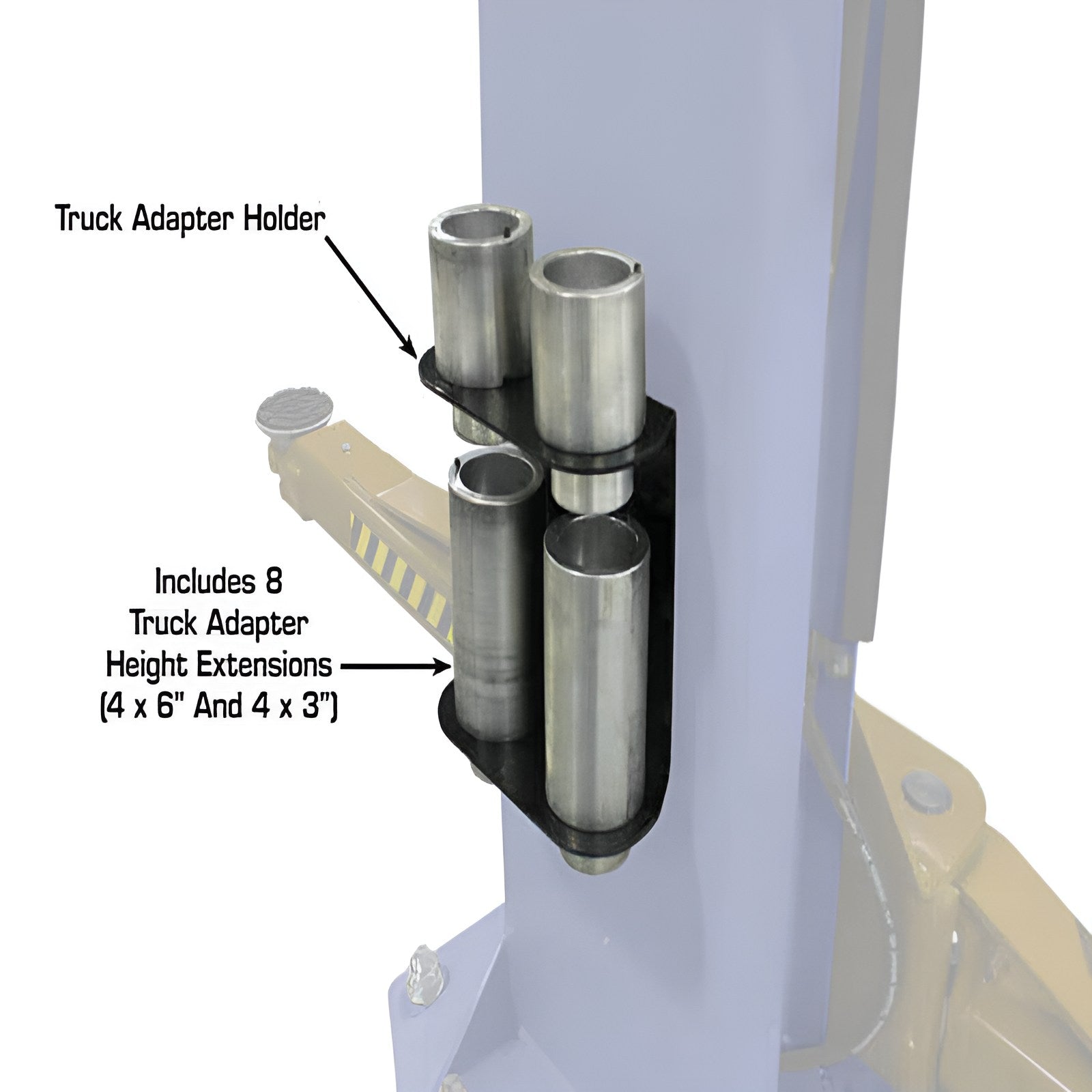 Truck Adapter Holder

Includes 8
Truck Adapter
Height Extensions
(4 x 6" And 4 x 3")