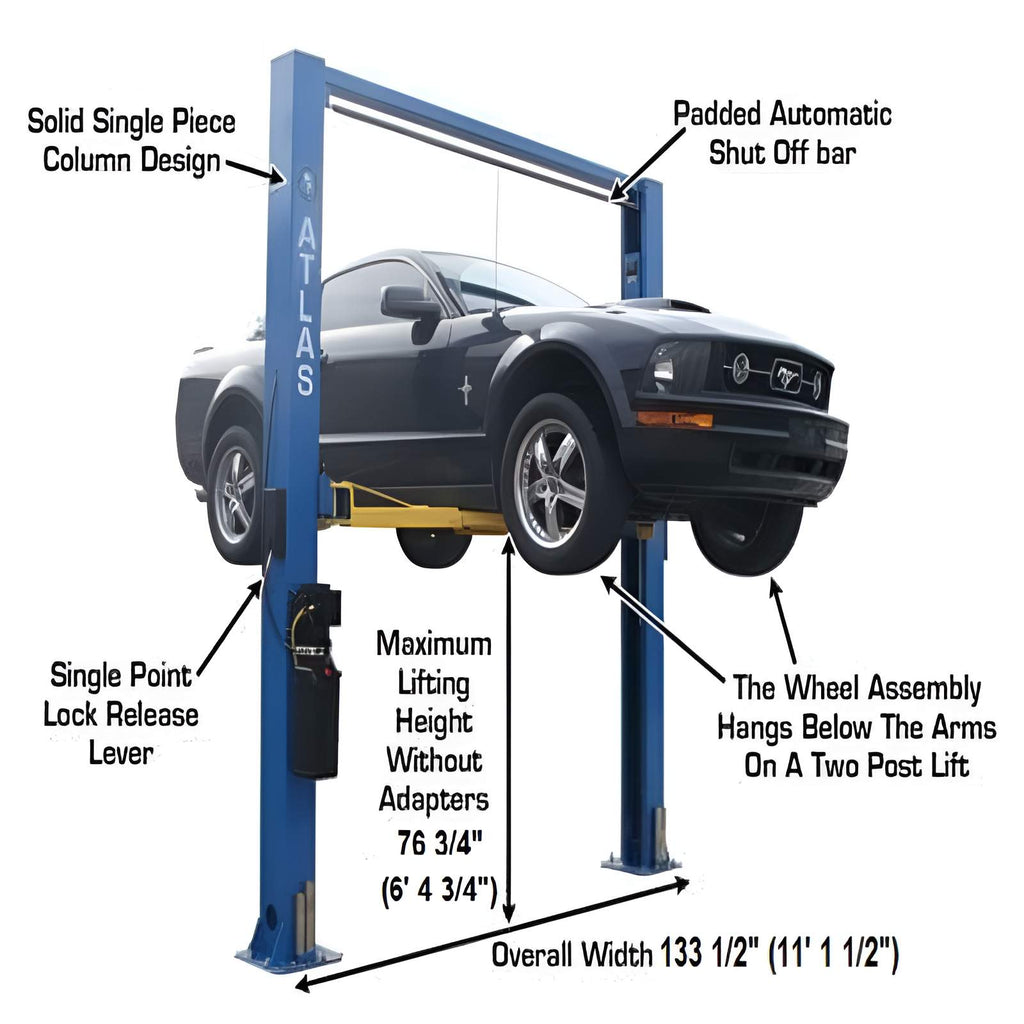 Solid Single Piece Column Design

Padded Automatic Shut Off bar

ATLAS

Single Point Lock Release Lever

Maximum Lifting Height Without Adapters 76 3/4" (6' 4 3/4")

The Wheel Assembly Hangs Below The Arms On A Two Post Lift

Overall Width 133 1/2" (11' 1 1/2")