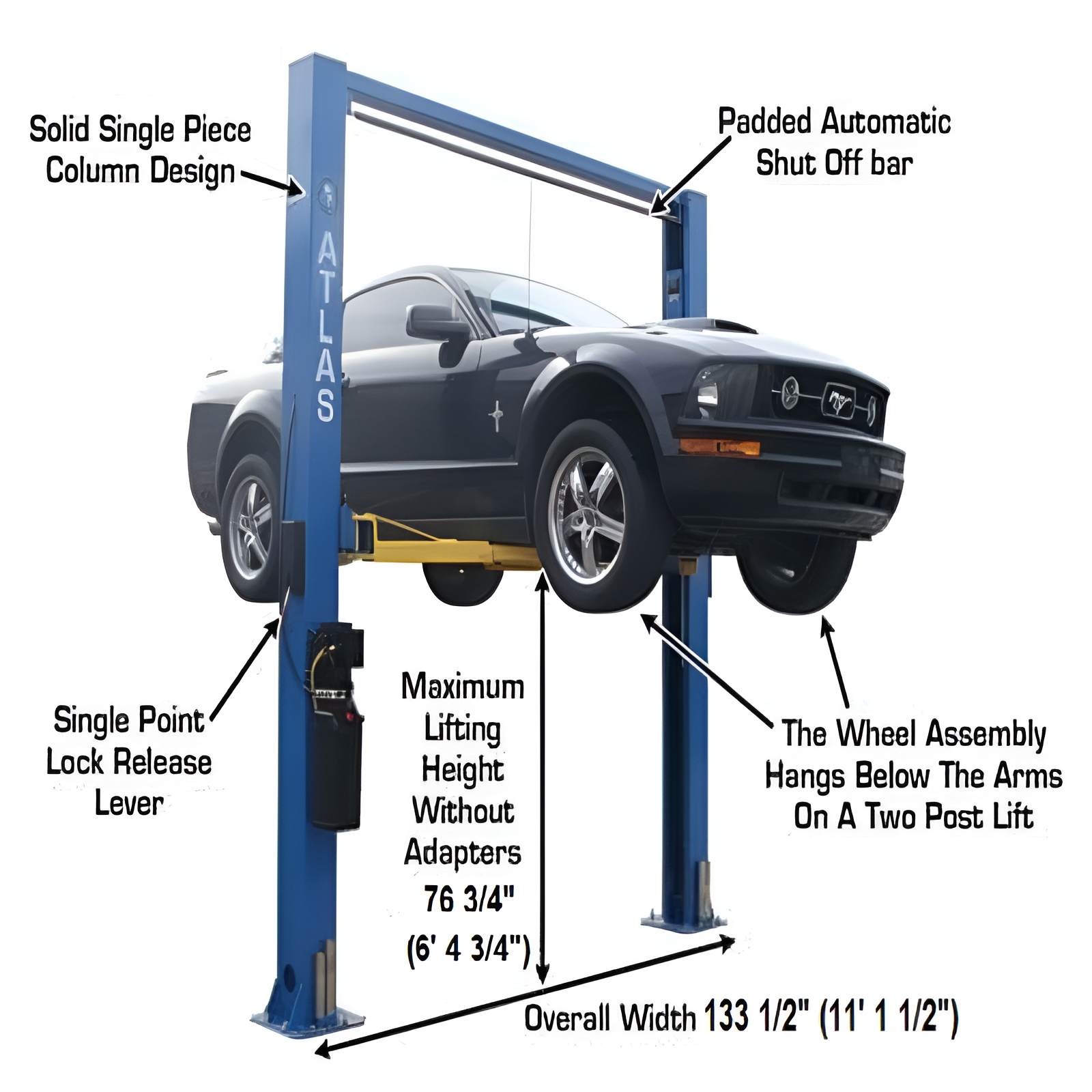 Solid Single Piece Column Design

Padded Automatic Shut Off bar

ATLAS

Single Point Lock Release Lever

Maximum Lifting Height Without Adapters 76 3/4" (6' 4 3/4")

The Wheel Assembly Hangs Below The Arms On A Two Post Lift

Overall Width 133 1/2" (11' 1 1/2")