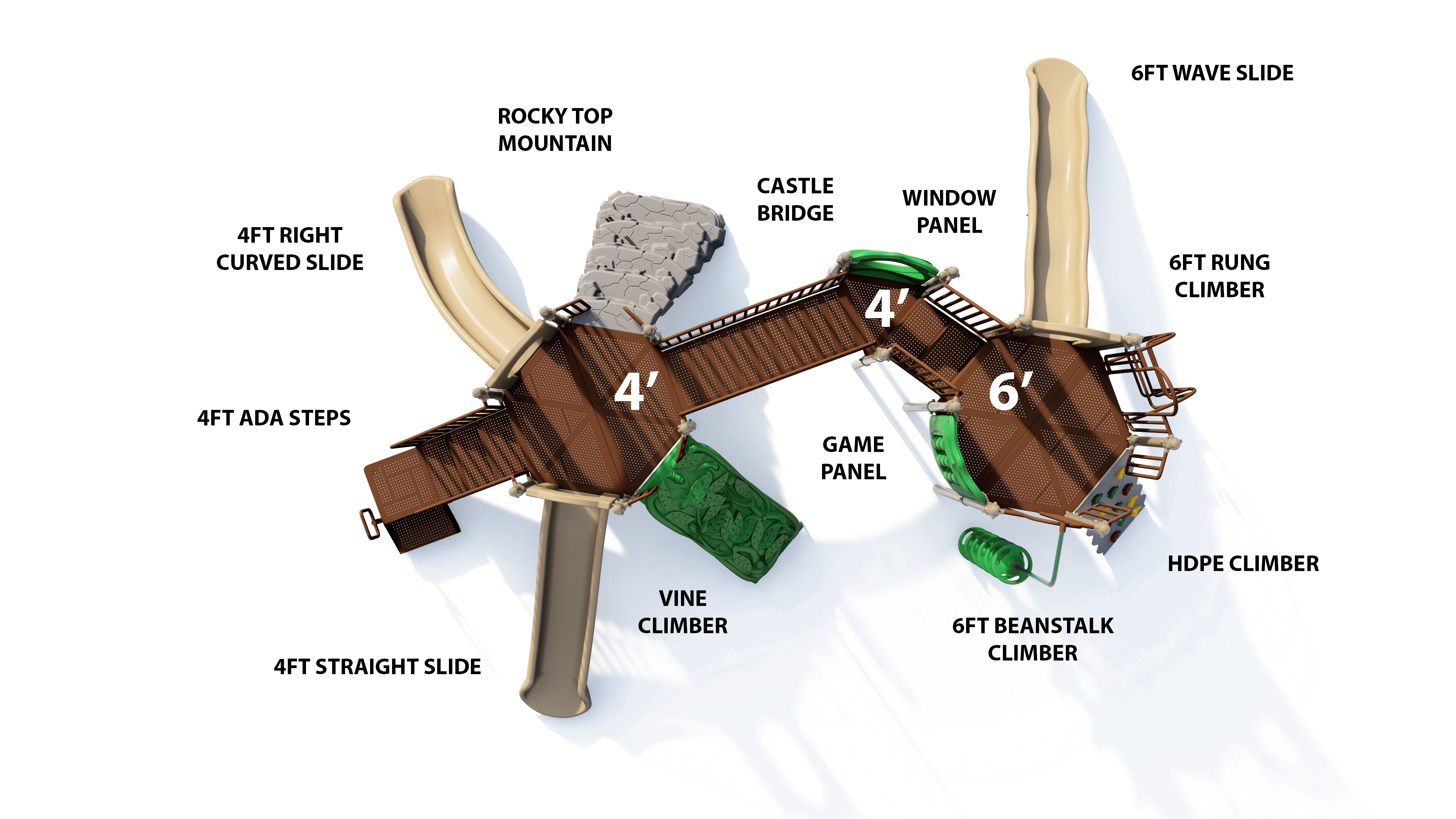 6FT WAVE SLIDE

ROCKY TOP MOUNTAIN

CASTLE BRIDGE

WINDOW PANEL

4FT RIGHT CURVED SLIDE

6FT RUNG CLIMBER

4′

4′

6′

4FT ADA STEPS

GAME PANEL

HDPE CLIMBER

VINE CLIMBER

6FT BEANSTALK CLIMBER

4FT STRAIGHT SLIDE