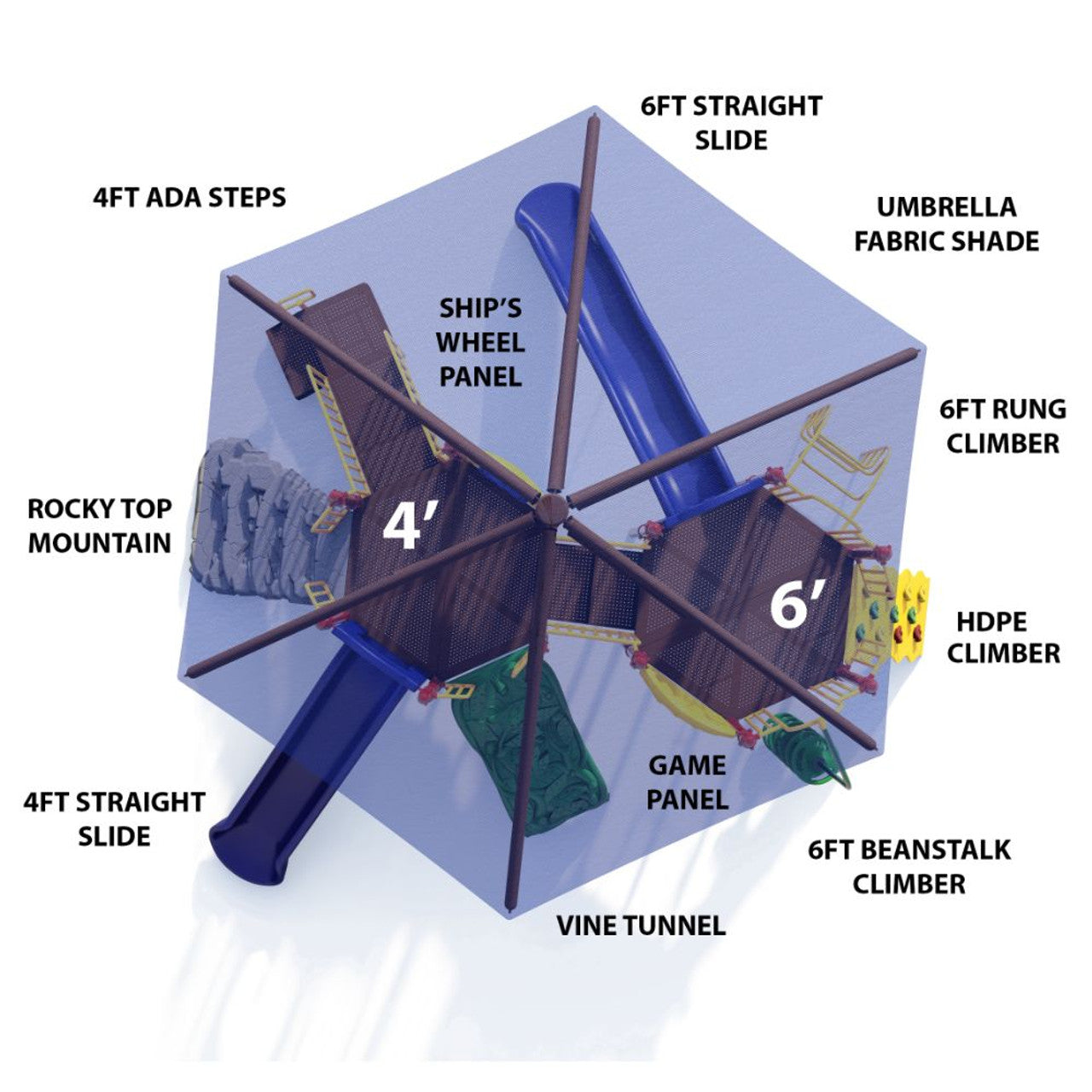 6FT STRAIGHT SLIDE

4FT ADA STEPS

UMBRELLA FABRIC SHADE

SHIP'S WHEEL PANEL

6FT RUNG CLIMBER

ROCKY TOP MOUNTAIN

4'

6'

HDPE CLIMBER

GAME PANEL

4FT STRAIGHT SLIDE

6FT BEANSTALK CLIMBER

VINE TUNNEL