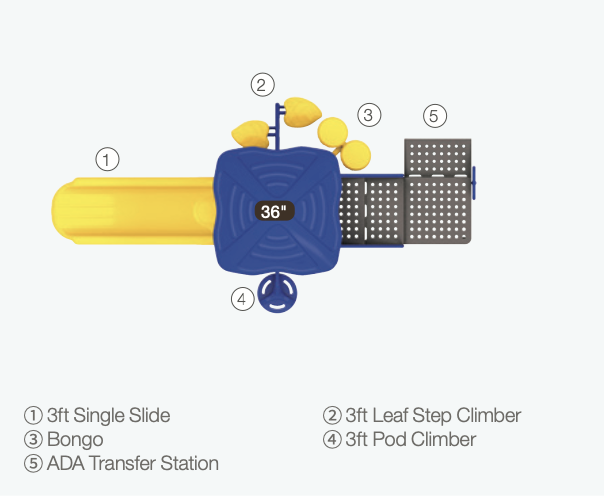 ②

③

⑤

①

36"

④

① 3ft Single Slide
③ Bongo
⑤ ADA Transfer Station

② 3ft Leaf Step Climber
④ 3ft Pod Climber