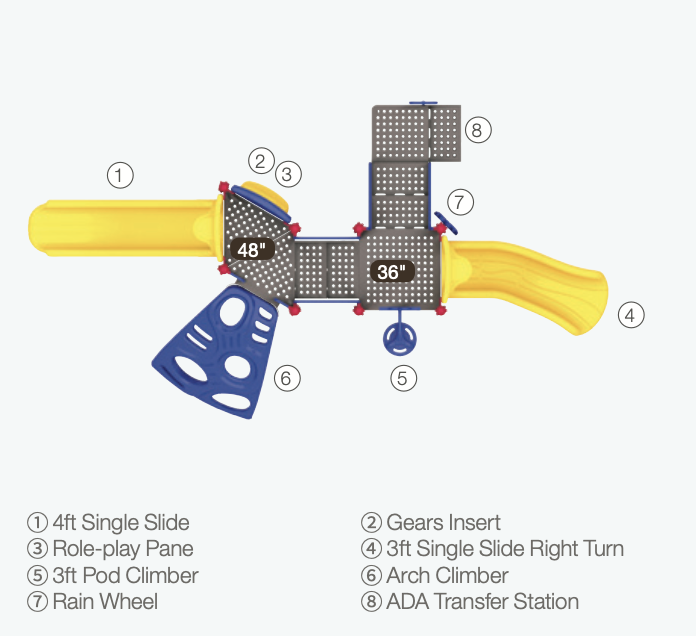 ① ② ③ ⑧ ⑦ 48" 36" ④ ⑥ ⑤

① 4ft Single Slide
③ Role-play Pane
⑤ 3ft Pod Climber
⑦ Rain Wheel

② Gears Insert
④ 3ft Single Slide Right Turn
⑥ Arch Climber
⑧ ADA Transfer Station