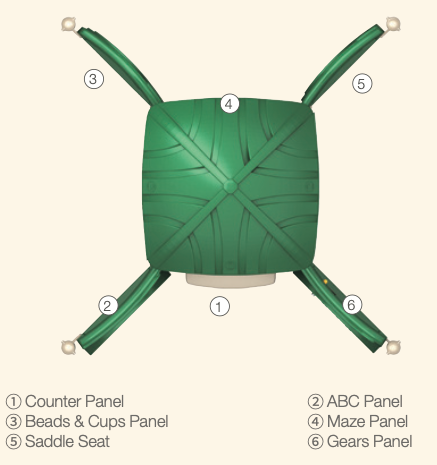 ③

⑤

④

②

①

⑥

① Counter Panel
③ Beads & Cups Panel
⑤ Saddle Seat

② ABC Panel
④ Maze Panel
⑥ Gears Panel