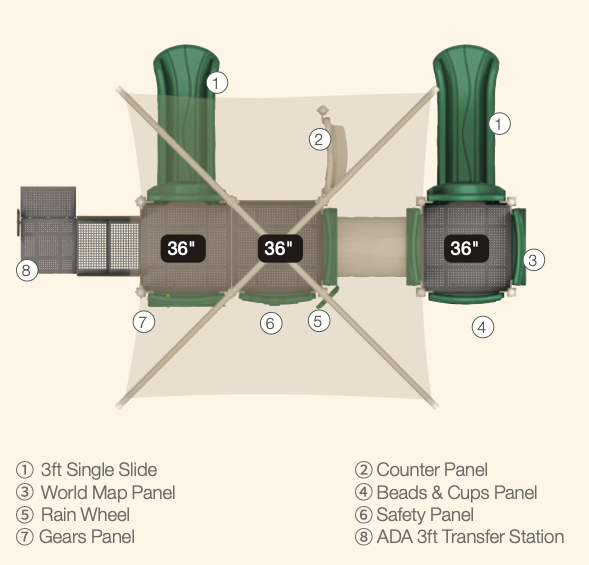 1
1
2
36"
36"
36"
3
8
7
6
5
4

① 3ft Single Slide
③ World Map Panel
⑤ Rain Wheel
⑦ Gears Panel

② Counter Panel
④ Beads & Cups Panel
⑥ Safety Panel
⑧ ADA 3ft Transfer Station