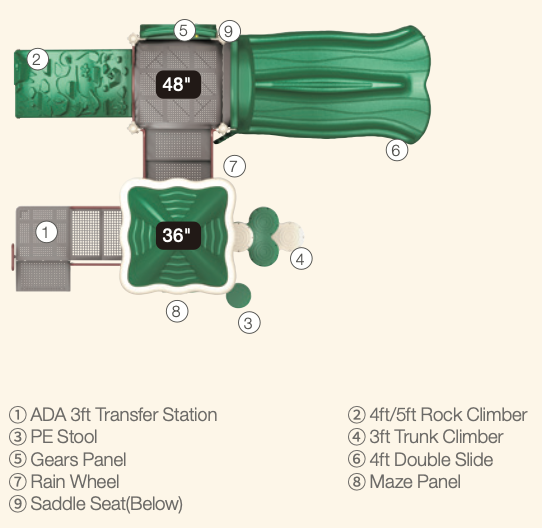 5 9
2
48"
6
7
1
36"
4
8
3

① ADA 3ft Transfer Station
③ PE Stool
⑤ Gears Panel
⑦ Rain Wheel
⑨ Saddle Seat(Below)

② 4ft/5ft Rock Climber
④ 3ft Trunk Climber
⑥ 4ft Double Slide
⑧ Maze Panel