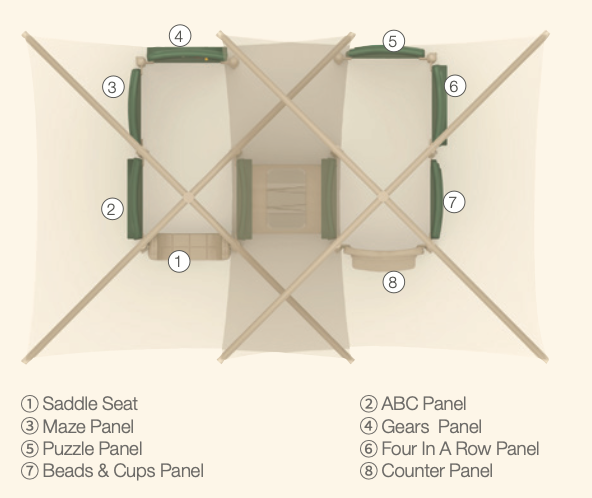 4
5
3
6
2
7
1
8

① Saddle Seat
③ Maze Panel
⑤ Puzzle Panel
⑦ Beads & Cups Panel

② ABC Panel
④ Gears Panel
⑥ Four In A Row Panel
⑧ Counter Panel