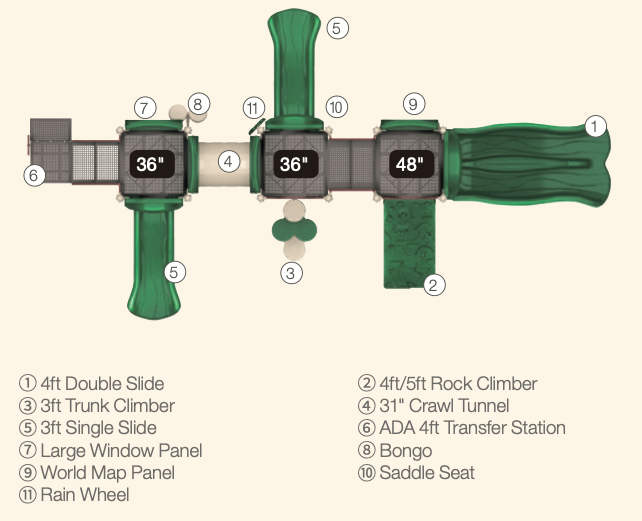 ⑤
⑦ ⑧ ⑪ ⑩ ⑨ ①
⑥ 36" ④ 36" 48"
⑤ ③ ②

① 4ft Double Slide
③ 3ft Trunk Climber
⑤ 3ft Single Slide
⑦ Large Window Panel
⑨ World Map Panel
⑪ Rain Wheel

② 4ft/5ft Rock Climber
④ 31" Crawl Tunnel
⑥ ADA 4ft Transfer Station
⑧ Bongo
⑩ Saddle Seat