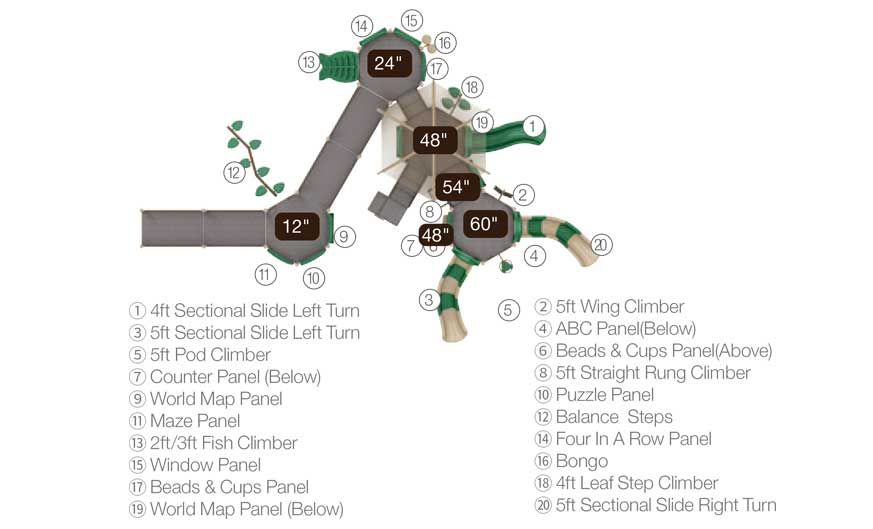 14 15 16 13 24" 17 18 19 1 48" 12 54" 2 8 12" 9 48" 60" 7 6 4 20 11 10 3 5

① 4ft Sectional Slide Left Turn
③ 5ft Sectional Slide Left Turn
⑤ 5ft Pod Climber
⑦ Counter Panel (Below)
⑨ World Map Panel
⑪ Maze Panel
⑬ 2ft/3ft Fish Climber
⑮ Window Panel
⑰ Beads & Cups Panel
⑲ World Map Panel (Below)

② 5ft Wing Climber
④ ABC Panel(Below)
⑥ Beads & Cups Panel(Above)
⑧ 5ft Straight Rung Climber
⑩ Puzzle Panel
⑫ Balance Steps
⑭ Four In A Row Panel
⑯ Bongo
⑱ 4ft Leaf Step Climber
⑳ 5ft Sectional Slide Right Turn