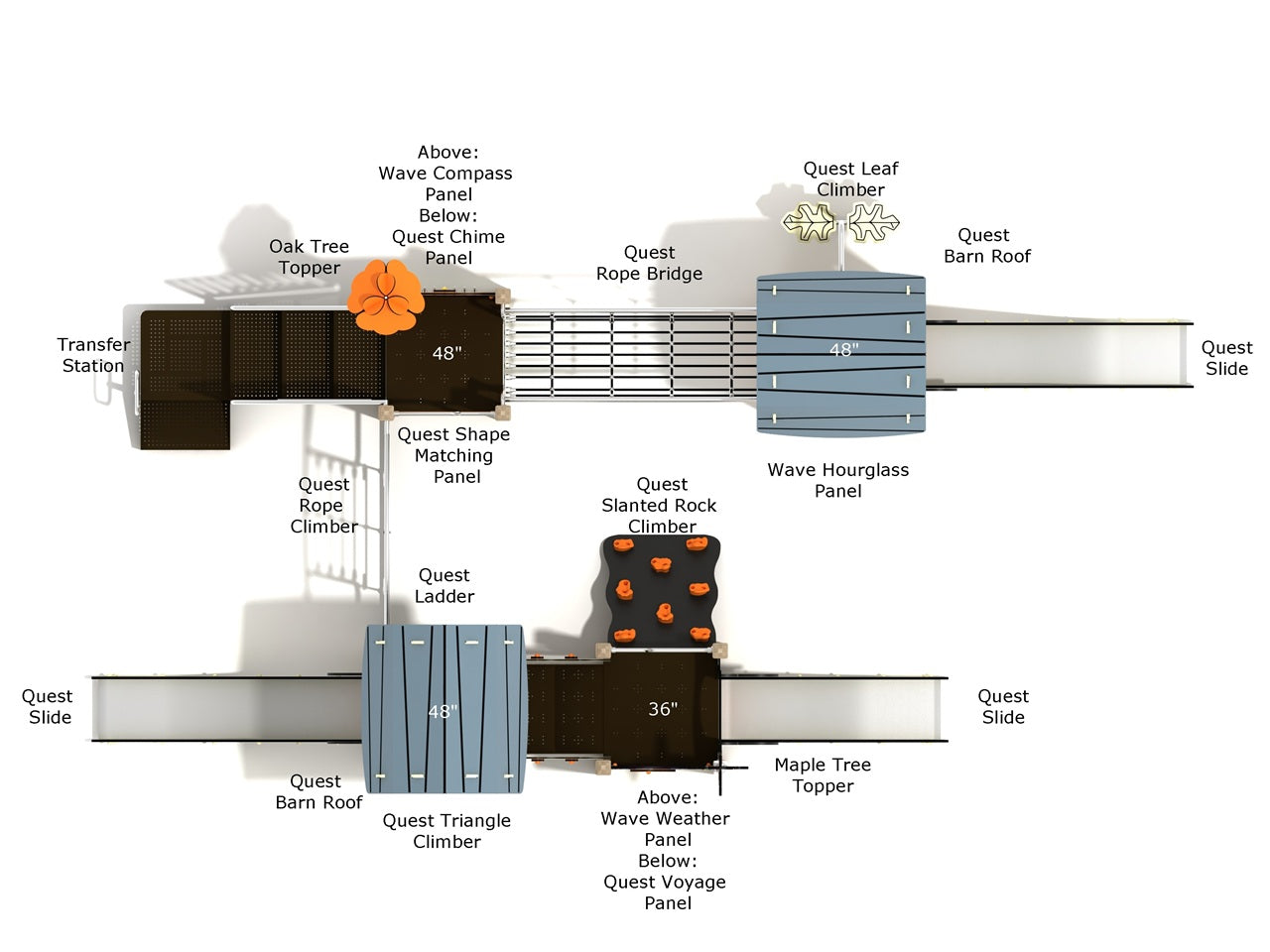 Above:
Wave Compass
Panel
Below:
Quest Chime
Panel

Quest Leaf
Climber

Oak Tree
Topper

Quest
Rope Bridge

Quest
Barn Roof

Transfer
Station

48"

48"

Quest
Slide

Quest Shape
Matching
Panel

Wave Hourglass
Panel

Quest
Rope
Climber

Quest
Slanted Rock
Climber

Quest
Ladder

Quest
Slide

48"

36"

Quest
Slide

Quest
Barn Roof

Maple Tree
Topper

Quest Triangle
Climber

Above:
Wave Weather
Panel
Below:
Quest Voyage
Panel