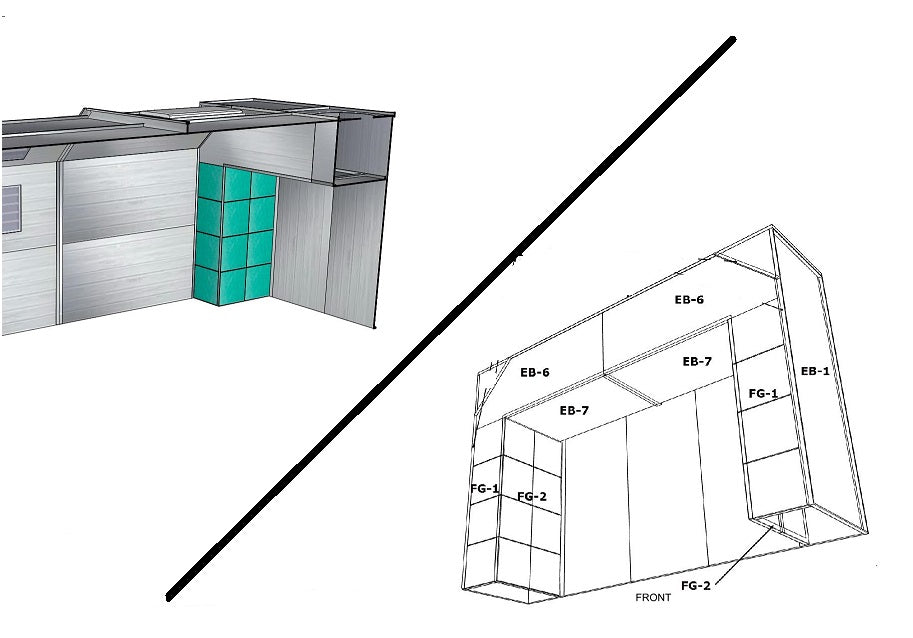 EB-6
EB-6
EB-7
EB-7
EB-1
FG-1
FG-1
FG-2
FG-2
FRONT