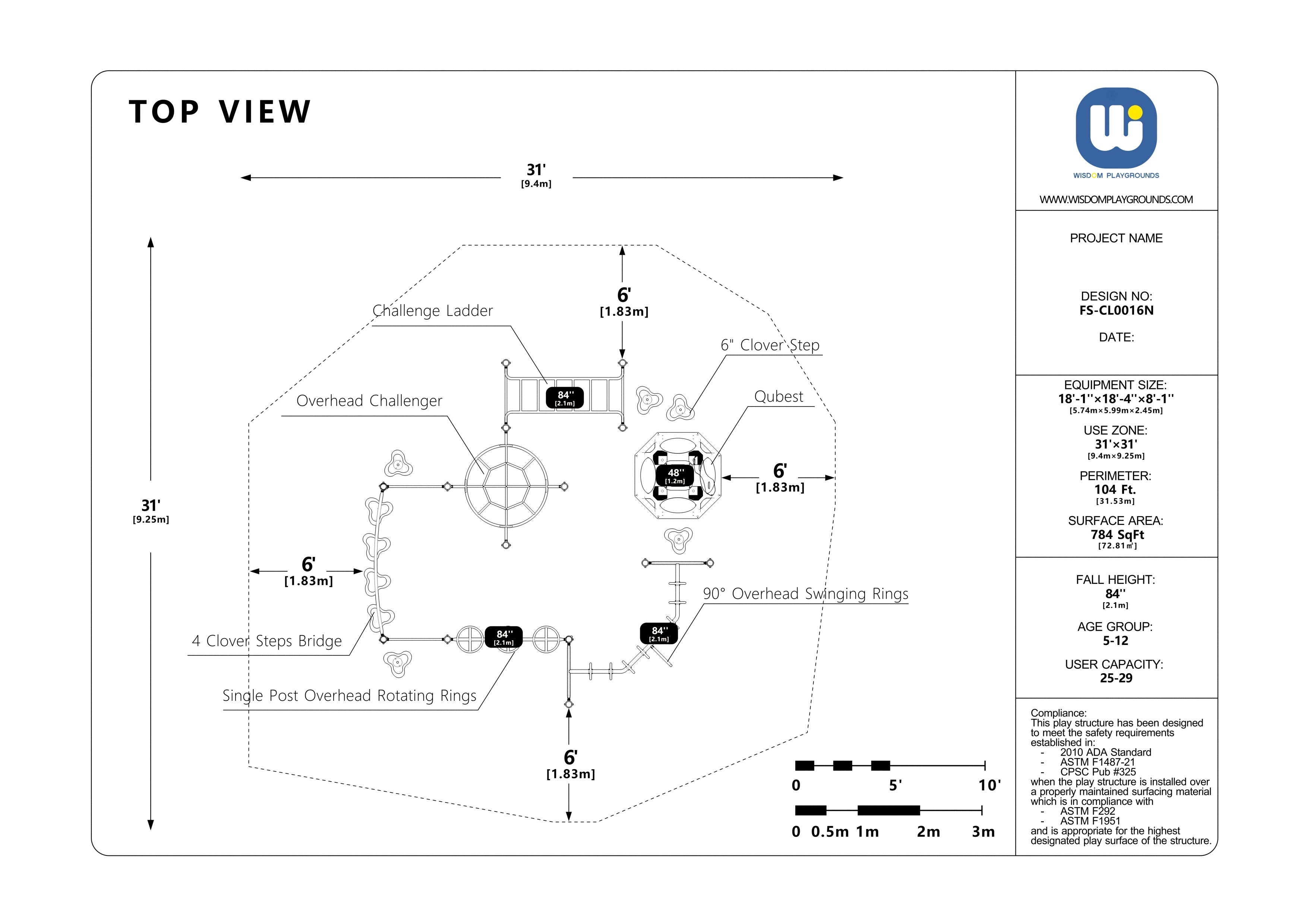 TOP VIEW

31'
[9.4m]

31'
[9.25m]

Challenge Ladder

6'
[1.83m]

6" Clover Step

Overhead Challenger

84''
[2.1m]

Qubest

48''
[1.2m]

6'
[1.83m]

6'
[1.83m]

90° Overhead Swinging Rings

4 Clover Steps Bridge

84''
[2.1m]

84''
[2.1m]

Single Post Overhead Rotating Rings

6'
[1.83m]

0 5' 10'

0 0.5m 1m 2m 3m

WISDOM PLAYGROUNDS

WWW.WISDOMPLAYGROUNDS.COM

PROJECT NAME

DESIGN NO:
FS-CL0016N

DATE:

EQUIPMENT SIZE:
18'-1''×18'-4''×8'-1''
[5.74m×5.99m×2.45m]

USE ZONE:
31'×31'
[9.4m×9.25m]

PERIMETER:
104 Ft.
[31.53m]

SURFACE AREA:
784 SqFt
[72.81㎡]

FALL HEIGHT:
84''
[2.1m]

AGE GROUP:
5-12

USER CAPACITY:
25-29

Compliance:
This play structure has been designed to meet the safety requirements established in:
- 2010 ADA Standard
- ASTM F1487-21
- CPSC Pub #325
when the play structure is installed over a properly maintained surfacing material which is in compliance with
- ASTM F292
- ASTM F1951
and is appropriate for the highest designated play surface of the structure.