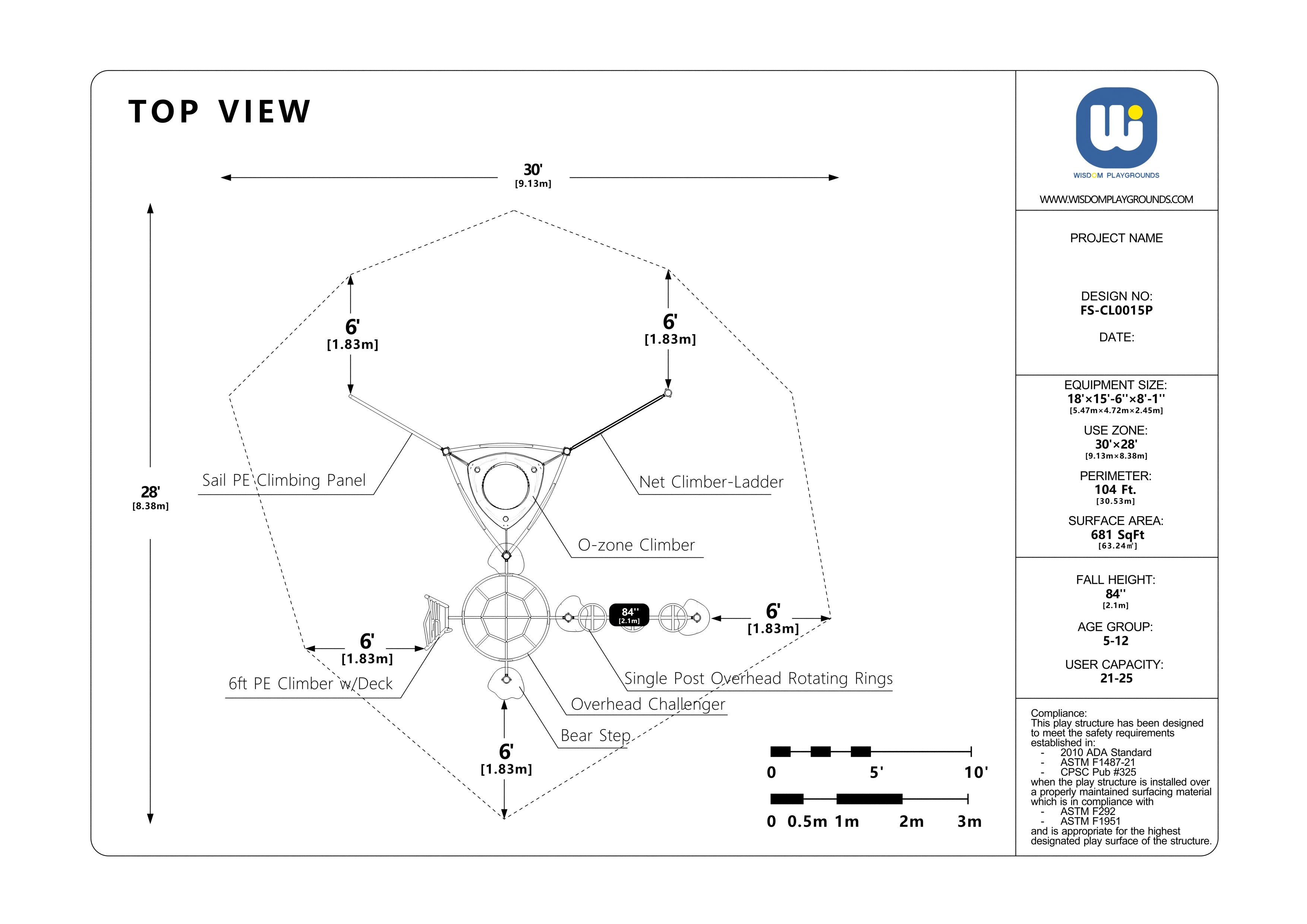 TOP VIEW

30'
[9.13m]

28'
[8.38m]

6'
[1.83m]

6'
[1.83m]

Sail PE Climbing Panel

Net Climber-Ladder

O-zone Climber

84''
[2.1m]

6'
[1.83m]

6'
[1.83m]

6ft PE Climber w/Deck

Single Post Overhead Rotating Rings

Overhead Challenger

Bear Step

6'
[1.83m]

0 5' 10'

0 0.5m 1m 2m 3m

WISDOM PLAYGROUNDS

WWW.WISDOMPLAYGROUNDS.COM

PROJECT NAME

DESIGN NO:
FS-CL0015P

DATE:

EQUIPMENT SIZE:
18'×15'-6''×8'-1''
[5.47m×4.72m×2.45m]

USE ZONE:
30'×28'
[9.13m×8.38m]

PERIMETER:
104 Ft.
[30.53m]

SURFACE AREA:
681 SqFt
[63.24㎡]

FALL HEIGHT:
84''
[2.1m]

AGE GROUP:
5-12

USER CAPACITY:
21-25

Compliance:
This play structure has been designed to meet the safety requirements established in:
- 2010 ADA Standard
- ASTM F1487-21
- CPSC Pub #325
when the play structure is installed over a properly maintained surfacing material which is in compliance with
- ASTM F292
- ASTM F1951
and is appropriate for the highest designated play surface of the structure.