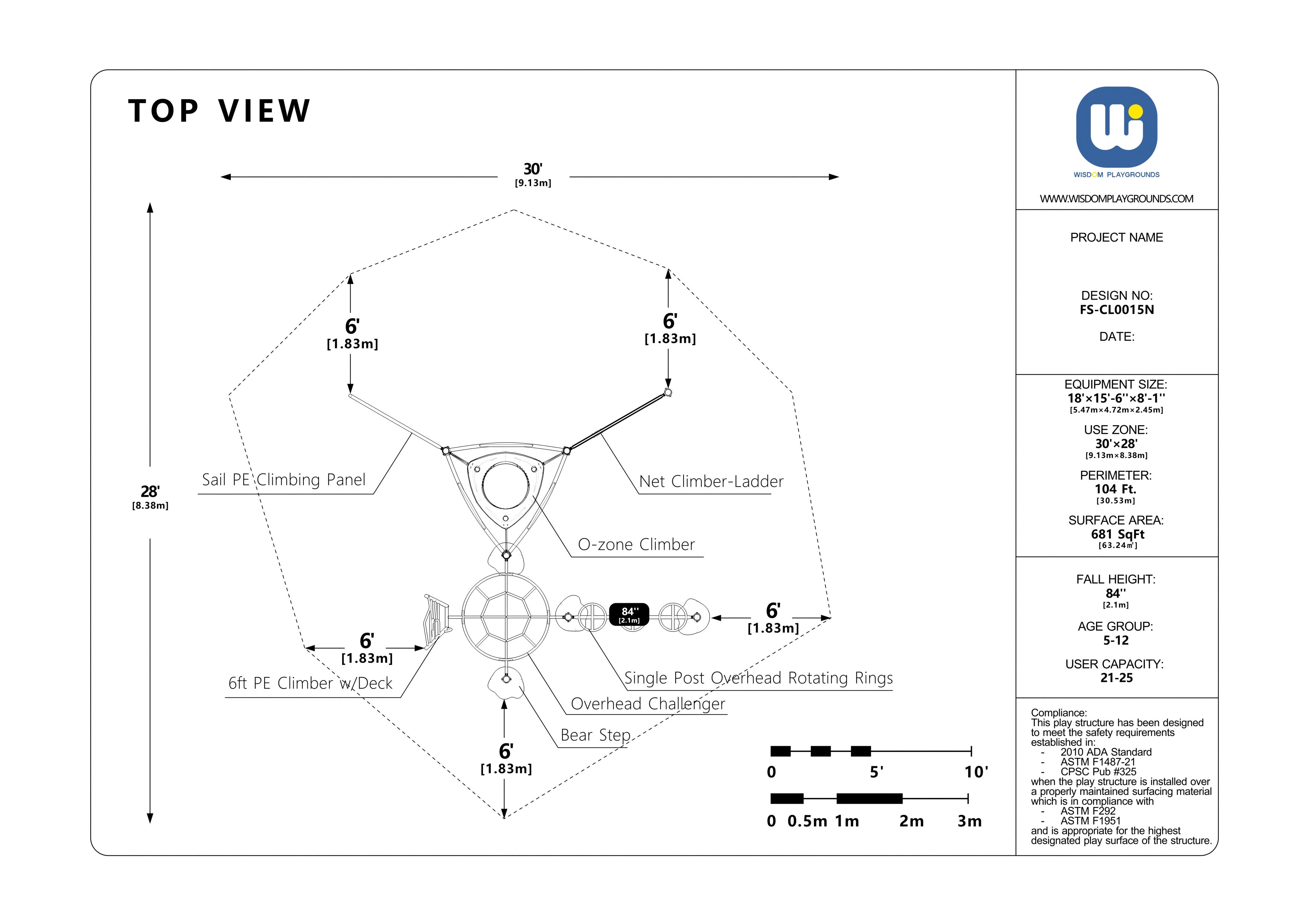 TOP VIEW

30'
[9.13m]

28'
[8.38m]

6'
[1.83m]

6'
[1.83m]

Sail PE Climbing Panel

Net Climber-Ladder

O-zone Climber

84''
[2.1m]

6'
[1.83m]

6'
[1.83m]

6ft PE Climber w/Deck

Single Post Overhead Rotating Rings

Overhead Challenger

Bear Step

6'
[1.83m]

0 5' 10'

0 0.5m 1m 2m 3m

WISDOM PLAYGROUNDS

WWW.WISDOMPLAYGROUNDS.COM

PROJECT NAME

DESIGN NO:
FS-CL0015N

DATE:

EQUIPMENT SIZE:
18'×15'-6''×8'-1''
[5.47m×4.72m×2.45m]

USE ZONE:
30'×28'
[9.13m×8.38m]

PERIMETER:
104 Ft.
[30.53m]

SURFACE AREA:
681 SqFt
[63.24㎡]

FALL HEIGHT:
84''
[2.1m]

AGE GROUP:
5-12

USER CAPACITY:
21-25

Compliance:
This play structure has been designed to meet the safety requirements established in:
- 2010 ADA Standard
- ASTM F1487-21
- CPSC Pub #325
when the play structure is installed over a properly maintained surfacing material which is in compliance with
- ASTM F292
- ASTM F1951
and is appropriate for the highest designated play surface of the structure.