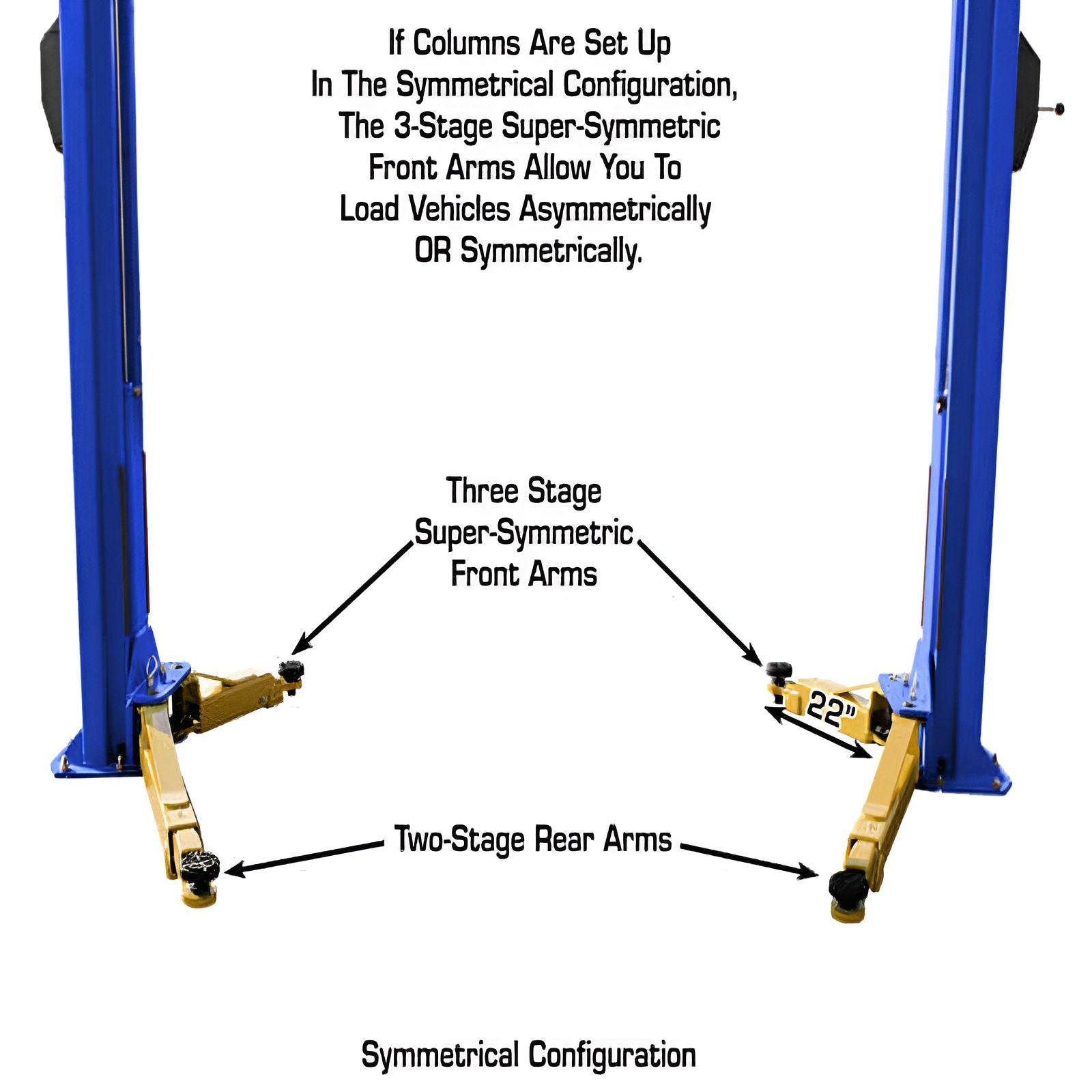 If Columns Are Set Up In The Symmetrical Configuration, The 3-Stage Super-Symmetric Front Arms Allow You To Load Vehicles Asymmetrically OR Symmetrically.

Three Stage Super-Symmetric Front Arms

22"

Two-Stage Rear Arms

Symmetrical Configuration