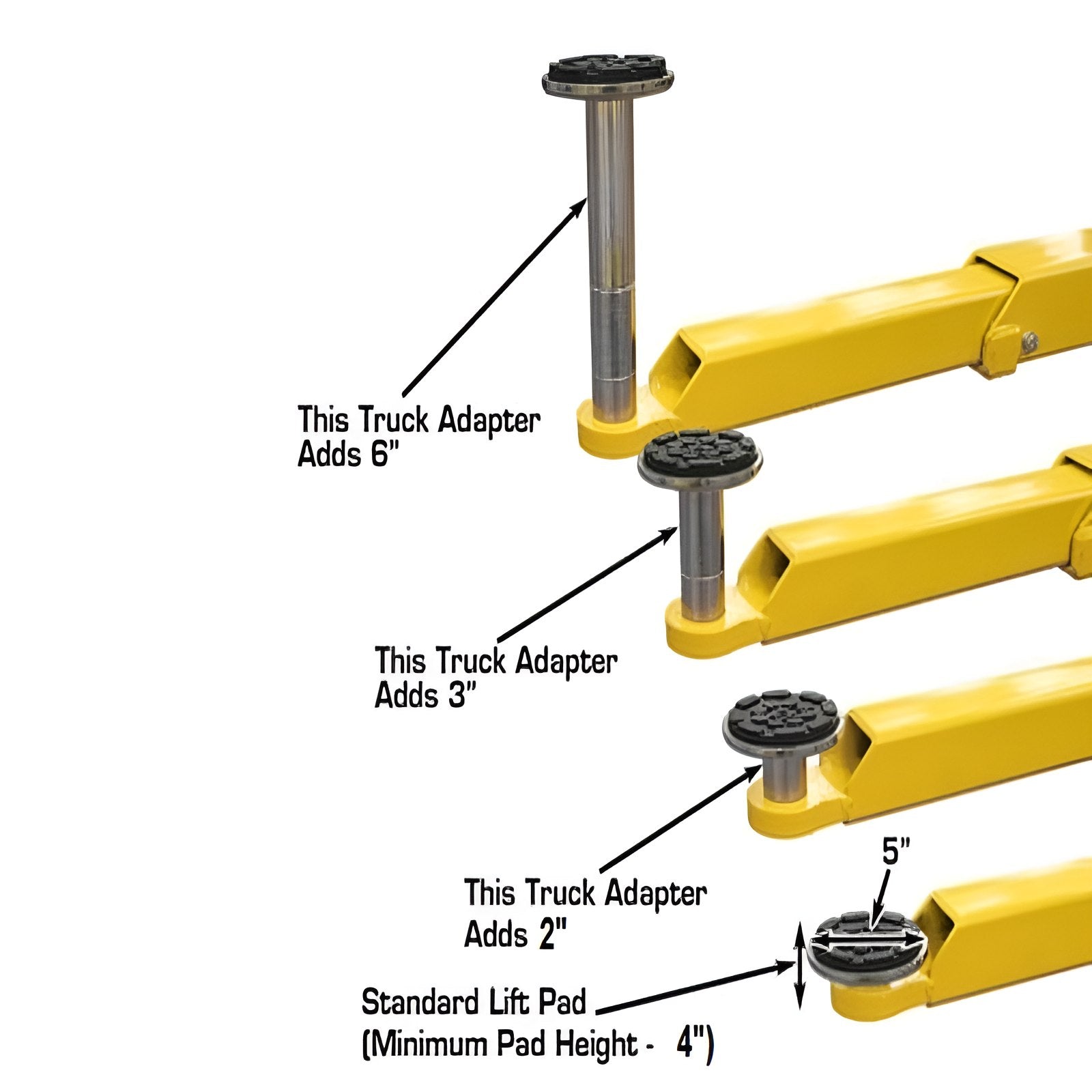 This Truck Adapter Adds 6"

This Truck Adapter Adds 3"

This Truck Adapter Adds 2"

5"

Standard Lift Pad (Minimum Pad Height - 4")