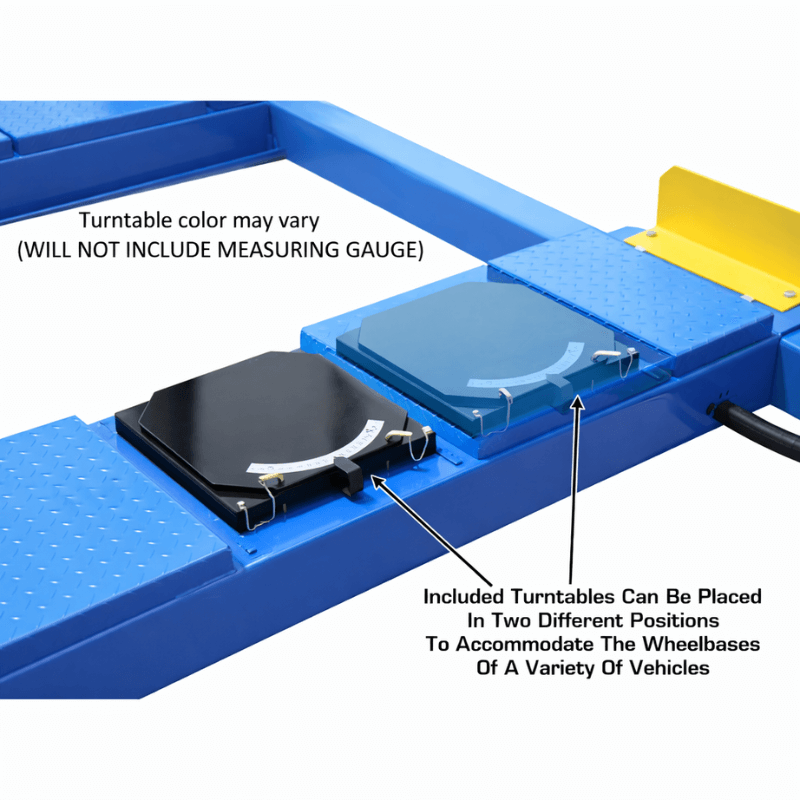 Turntable color may vary
(WILL NOT INCLUDE MEASURING GAUGE)

Included Turntables Can Be Placed In Two Different Positions To Accommodate The Wheelbases Of A Variety Of Vehicles