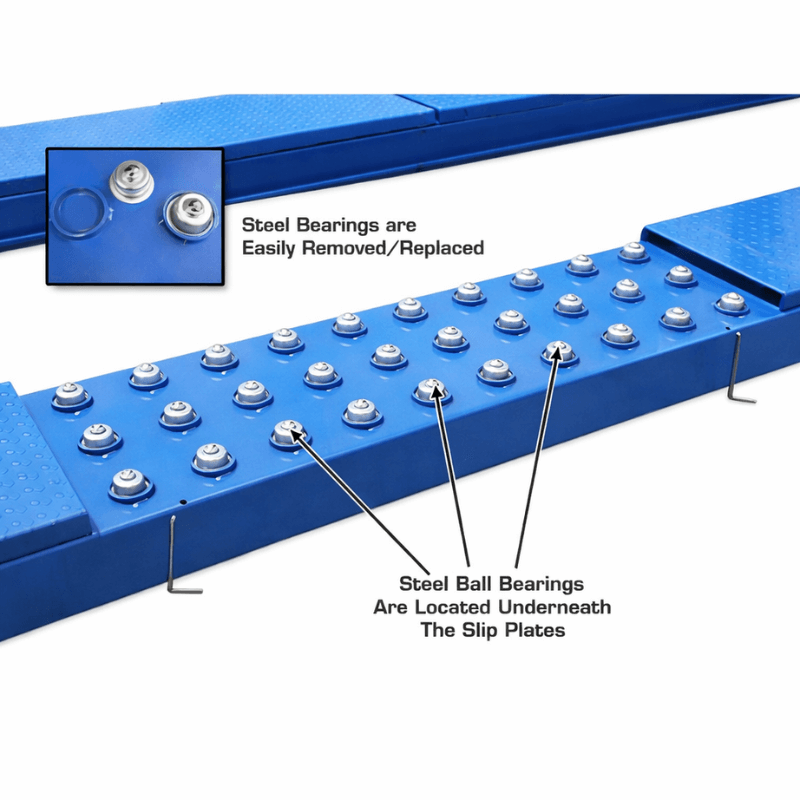 Steel Bearings are Easily Removed/Replaced

Steel Ball Bearings Are Located Underneath The Slip Plates