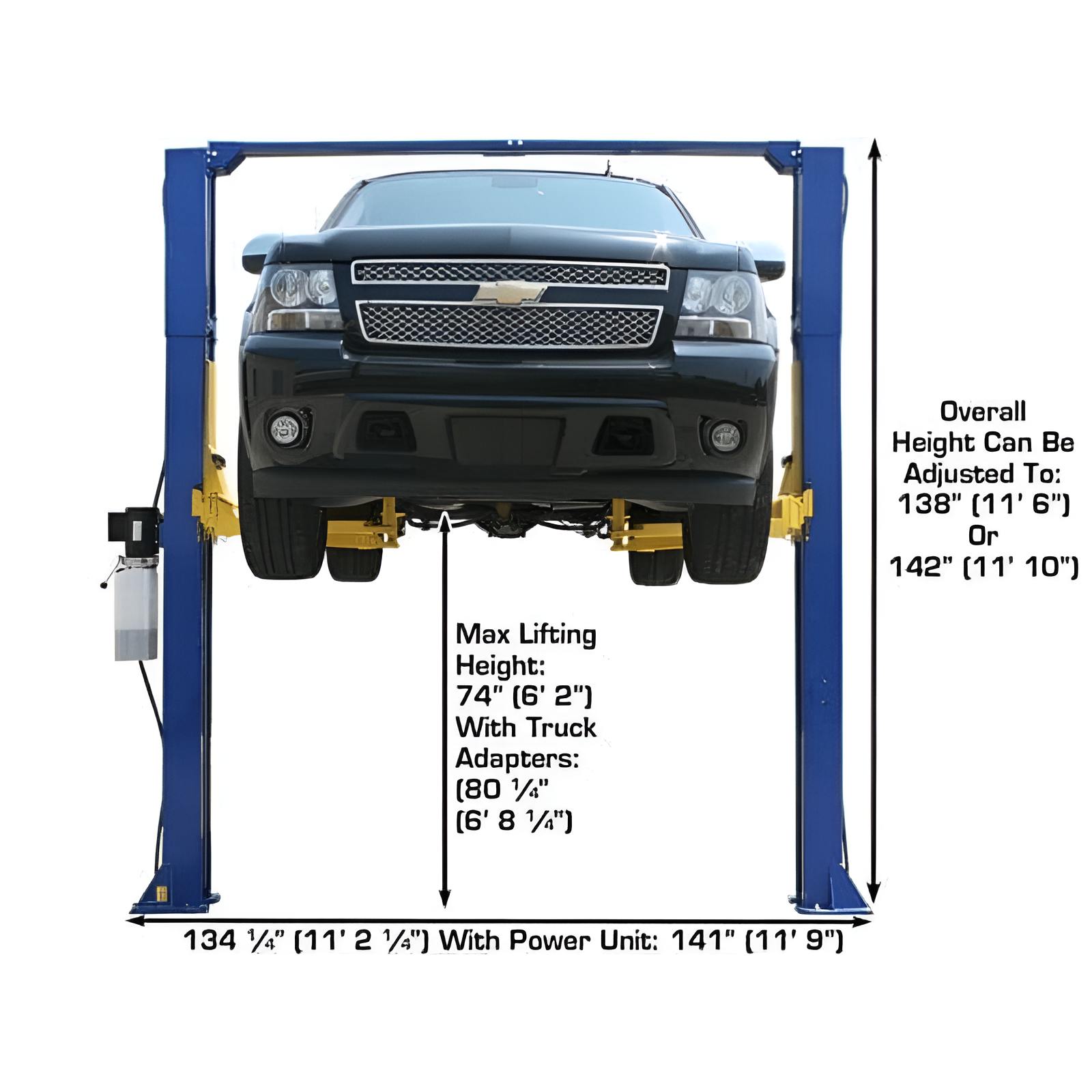 Overall Height Can Be Adjusted To: 138" (11' 6") Or 142" (11' 10")

Max Lifting Height: 74" (6' 2") With Truck Adapters: (80 ¼" (6' 8 ¼")

134 ¼" (11' 2 ¼") With Power Unit: 141" (11' 9")