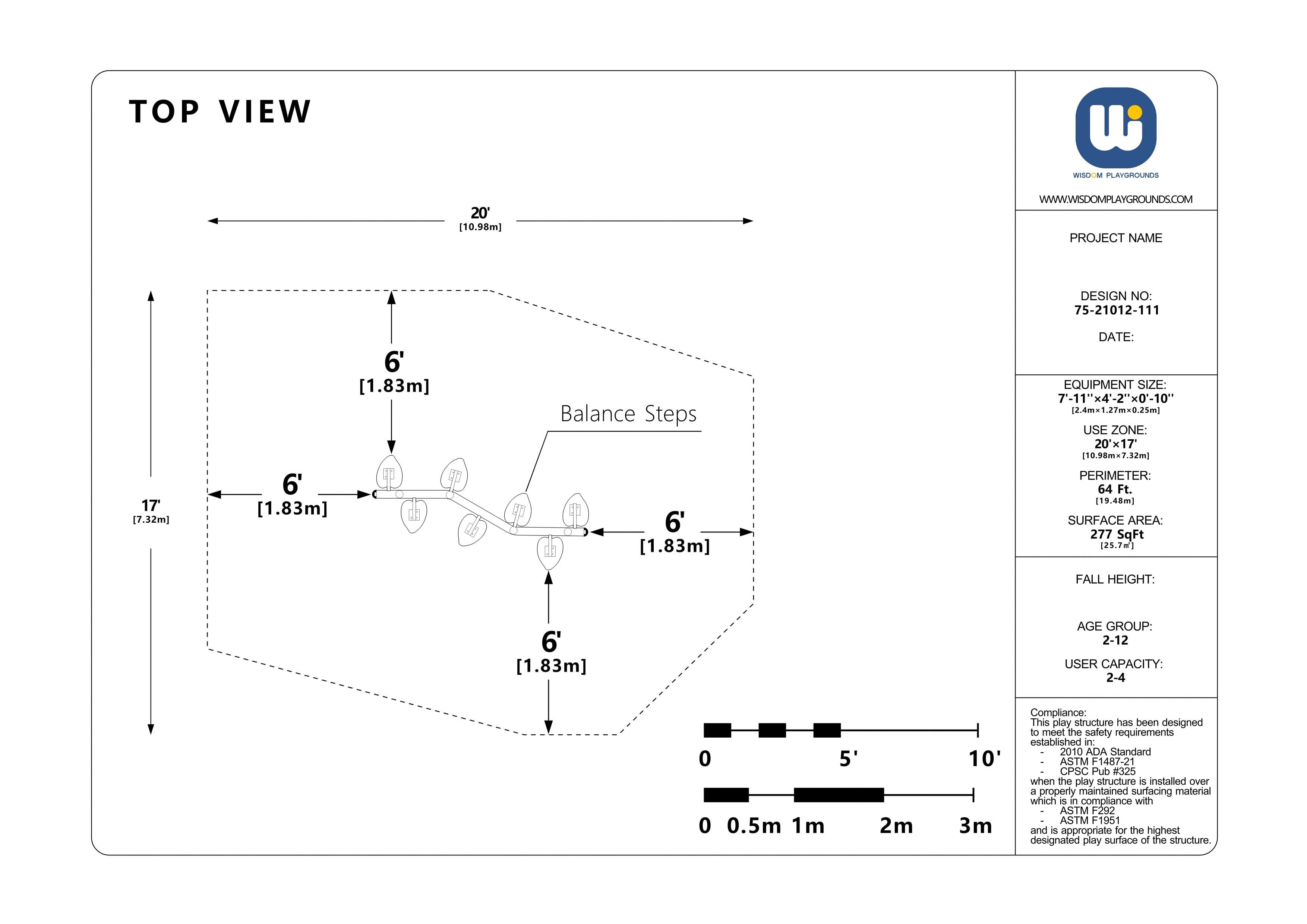 TOP VIEW

20'
[10.98m]

17'
[7.32m]

6'
[1.83m]

Balance Steps

6'
[1.83m]

6'
[1.83m]

6'
[1.83m]

0 5' 10'

0 0.5m 1m 2m 3m

WISDOM PLAYGROUNDS

WWW.WISDOMPLAYGROUNDS.COM

PROJECT NAME

DESIGN NO:
75-21012-111

DATE:

EQUIPMENT SIZE:
7'-11''×4'-2''×0'-10''
[2.4m×1.27m×0.25m]

USE ZONE:
20'×17'
[10.98m×7.32m]

PERIMETER:
64 Ft.
[19.48m]

SURFACE AREA:
277 SqFt
[25.7m²]

FALL HEIGHT:

AGE GROUP:
2-12

USER CAPACITY:
2-4

Compliance:
This play structure has been designed to meet the safety requirements established in:
- 2010 ADA Standard
- ASTM F1487-21
- CPSC Pub #325
when the play structure is installed over a properly maintained surfacing material which is in compliance with
- ASTM F292
- ASTM F1951
and is appropriate for the highest designated play surface of the structure.